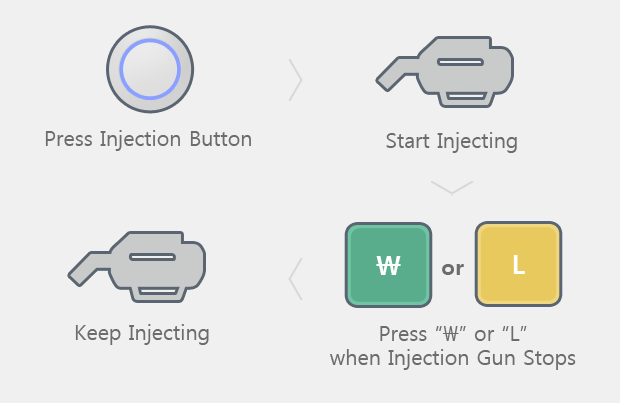 Press Injection Button

Start Injecting

₩ or L

Press "₩" or "L" when Injection Gun Stops

Keep Injecting