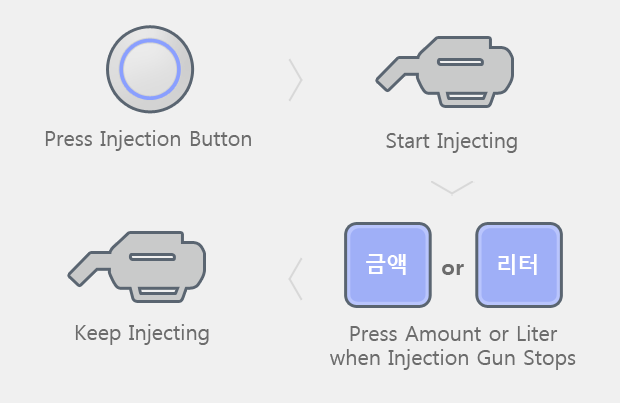 Press Injection Button

Start Injecting

금액 or 리터

Press Amount or Liter when Injection Gun Stops

Keep Injecting